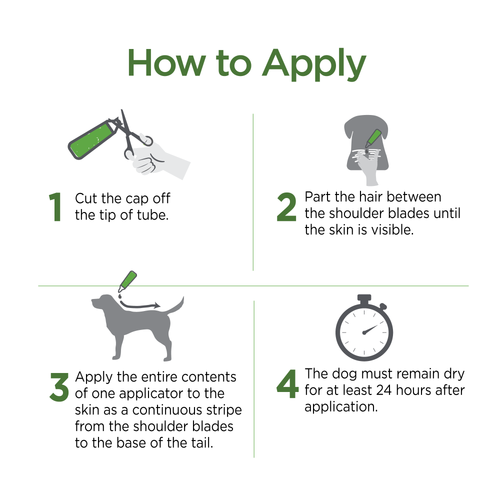 How to Apply

1 Cut the cap off the tip of tube.

2 Part the hair between the shoulder blades until the skin is visible.

3 Apply the entire contents of one applicator to the skin as a continuous stripe from the shoulder blades to the base of the tail.

4 The dog must remain dry for at least 24 hours after application.